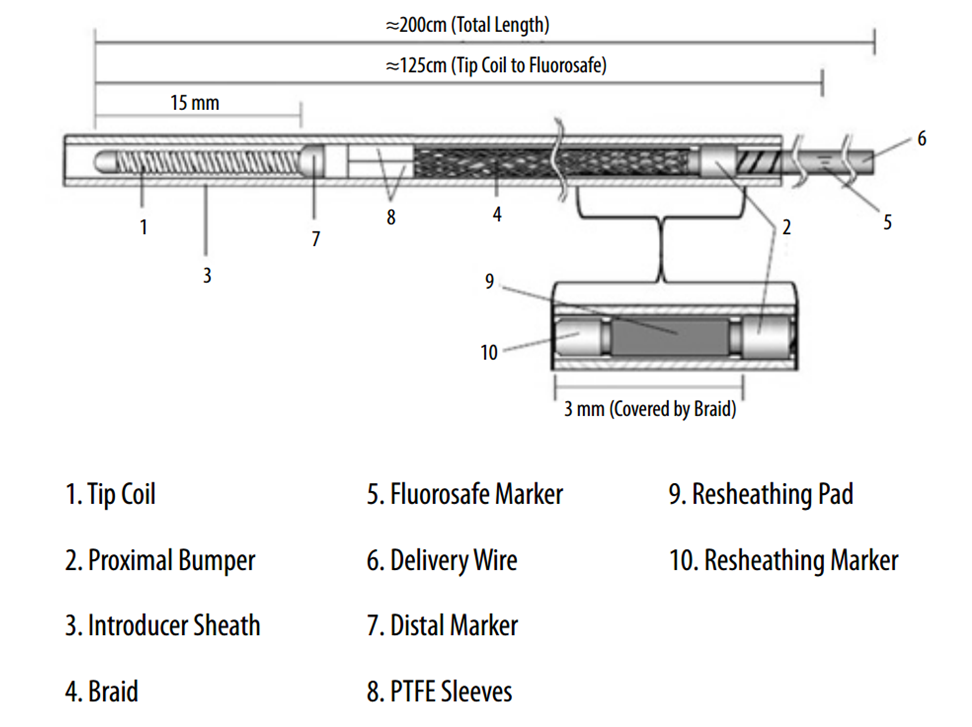 ≈200cm (Total Length)

≈125cm (Tip Coil to Fluorosafe)

15 mm

6

1

3

7

8

4

2

5

9

10

3 mm (Covered by Braid)

1. Tip Coil

2. Proximal Bumper

3. Introducer Sheath

4. Braid

5. Fluorosafe Marker

6. Delivery Wire

7. Distal Marker

8. PTFE Sleeves

9. Resheathing Pad

10. Resheathing Marker